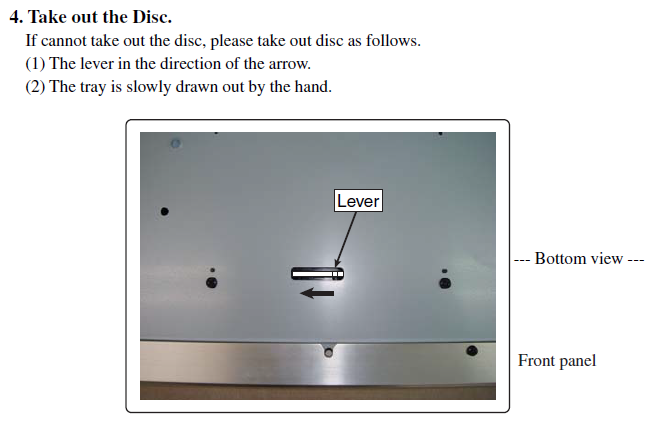 4. Take out the Disc.

If cannot take out the disc, please take out disc as follows.
(1) The lever in the direction of the arrow.
(2) The tray is slowly drawn out by the hand.

Lever

--- Bottom view ---

Front panel